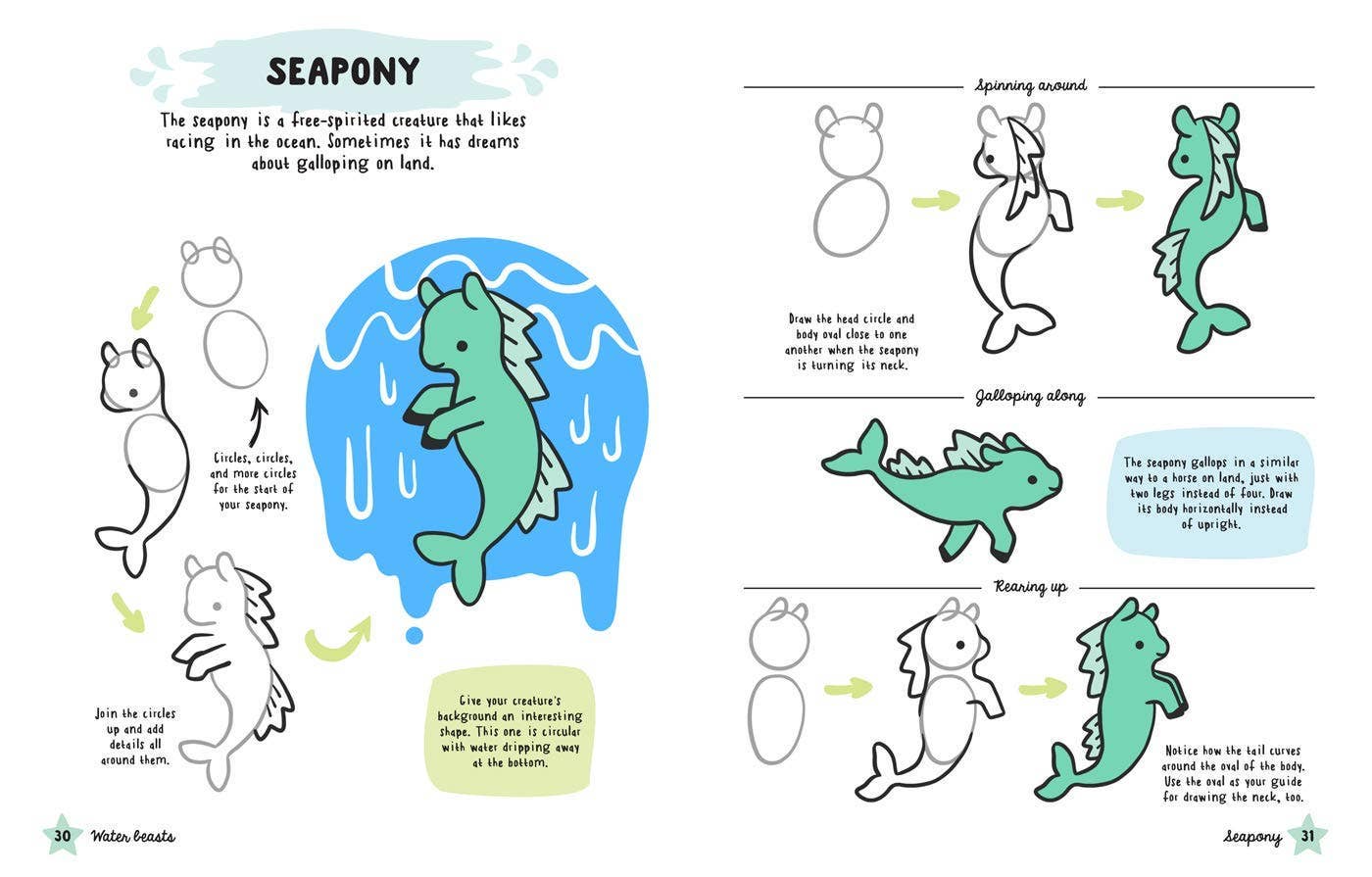 SEAPONY

The seapony is a free-spirited creature that likes racing in the ocean. Sometimes it has dreams about galloping on land.

Circles, circles, and more circles for the start of your seapony.

Join the circles up and add details all around them.

Give your creature's background an interesting shape. This one is circular with water dripping away at the bottom.

30 Water beasts

Spinning around

Draw the head circle and body oval close to one another when the seapony is turning its neck.

Galloping along

The seapony gallops in a similar way to a horse on land, just with two legs instead of four. Draw its body horizontally instead of upright.

Rearing up

Notice how the tail curves around the oval of the body. Use the oval as your guide for drawing the neck, too.

Seapony 31